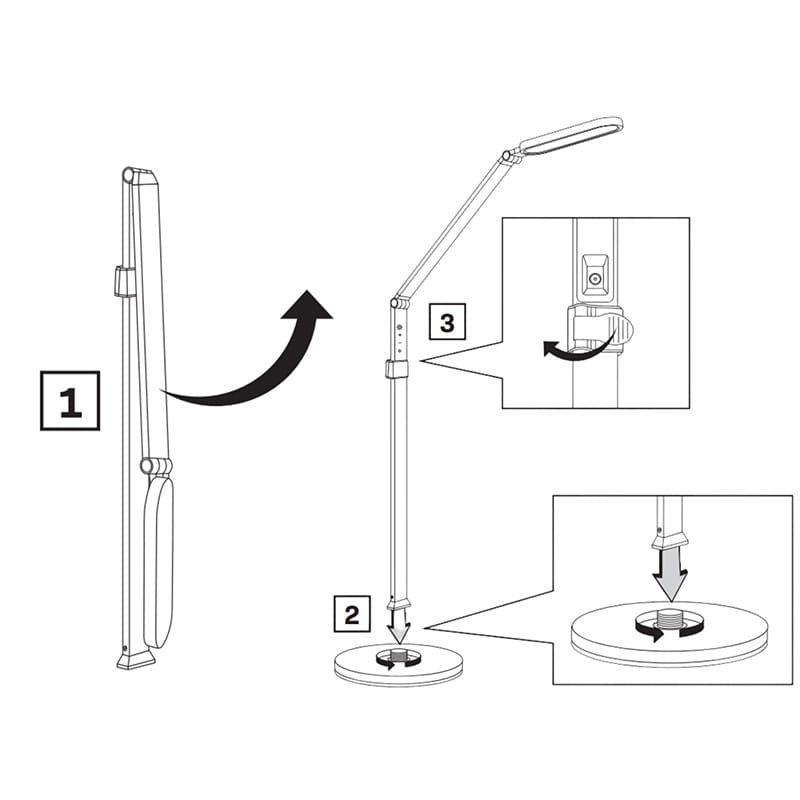 1

3

2