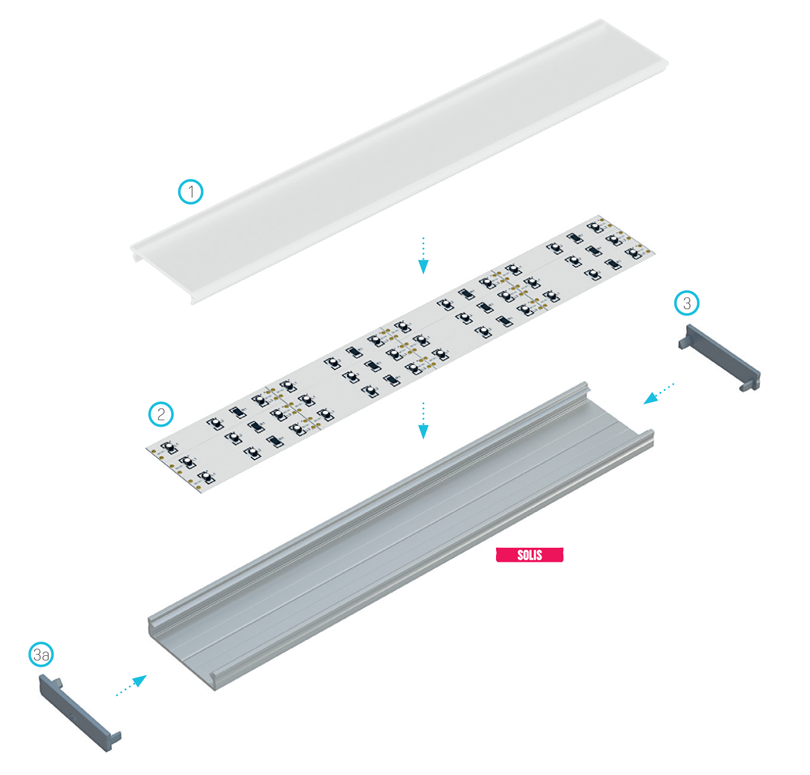 1

2

3

SOLIS

3a