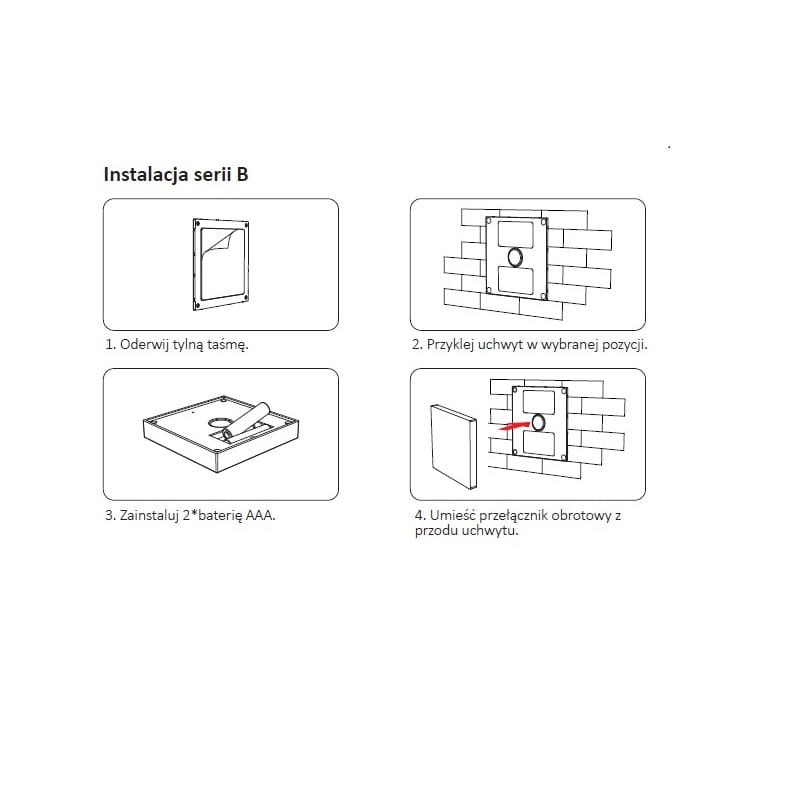 Instalacja serii B

1. Oderwij tylną taśmę.

2. Przyklej uchwyt w wybranej pozycji.

3. Zainstaluj 2*baterię AAA.

4. Umieść przełącznik obrotowy z przodu uchwytu.