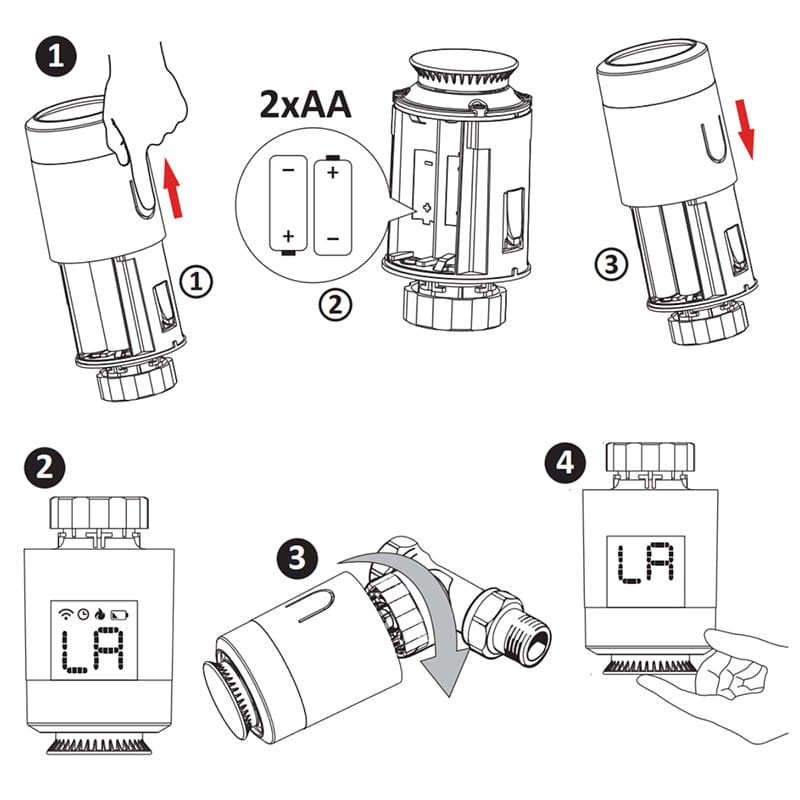 1

2xAA

− +

+ −

①

②

③

2

LA

3

4

LA