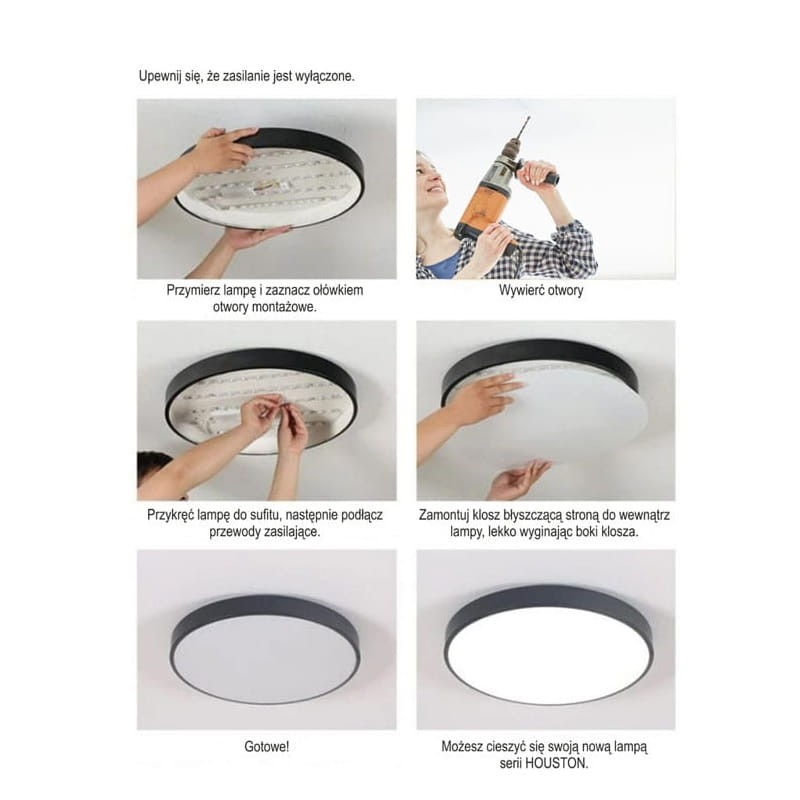 Upewnij się, że zasilanie jest wyłączone.

Przymierz lampę i zaznacz ołówkiem otwory montażowe.

Wywierć otwory

Przykręć lampę do sufitu, następnie podłącz przewody zasilające.

Zamontuj klosz błyszczącą stroną do wewnątrz lampy, lekko wyginając boki klosza.

Gotowe!

Możesz cieszyć się swoją nową lampą serii HOUSTON.