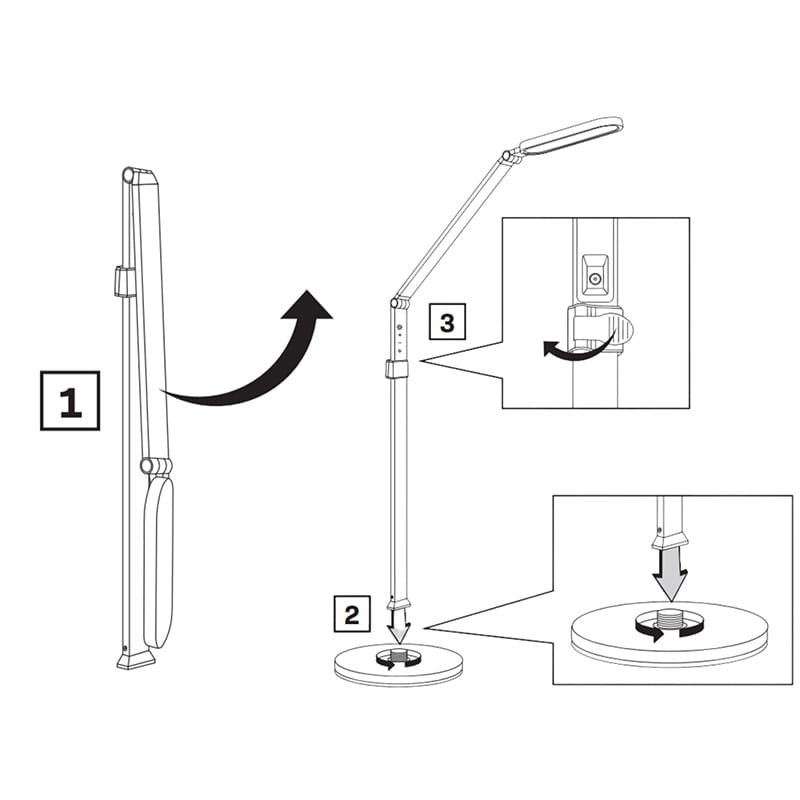 1

3

2